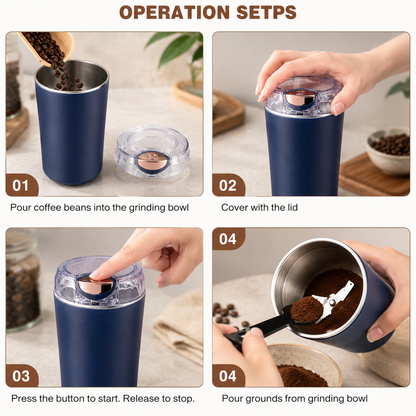 OPERATION SETPS

01

Pour coffee beans into the grinding bowl

02

Cover with the lid

03

Press the button to start. Release to stop.

04

04

Pour grounds from grinding bowl