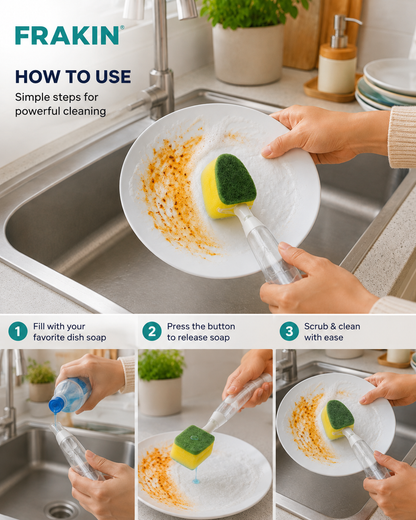 FRAKIN®

HOW TO USE

Simple steps for powerful cleaning

1 Fill with your favorite dish soap

2 Press the button to release soap

3 Scrub & clean with ease